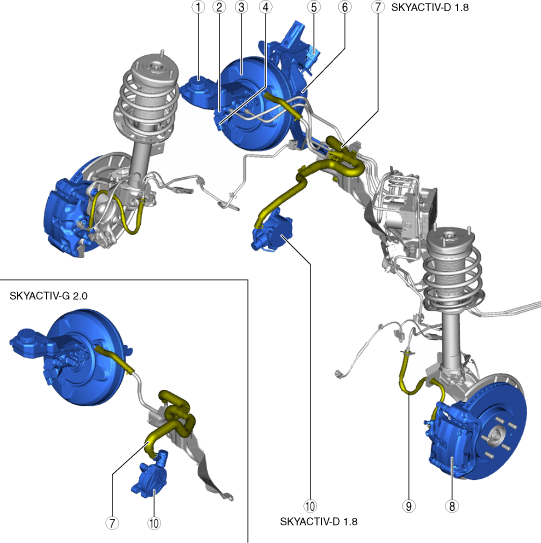 1
2
3
4
5
6
7
SKYACTIV-D 1.8

SKYACTIV-G 2.0

7
10

10
SKYACTIV-D 1.8
9
8