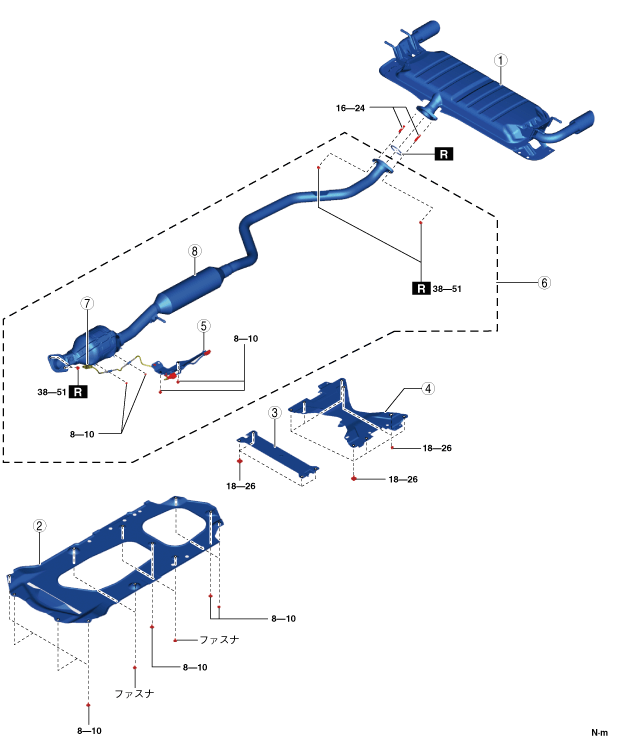 1
16—24
R
8
R 38—51
6
7
5
8—10
38—51 R
8—10
4
3
18—26
18—26
18—26
2
8—10
ファスナ
8—10
ファスナ
8—10
N·m