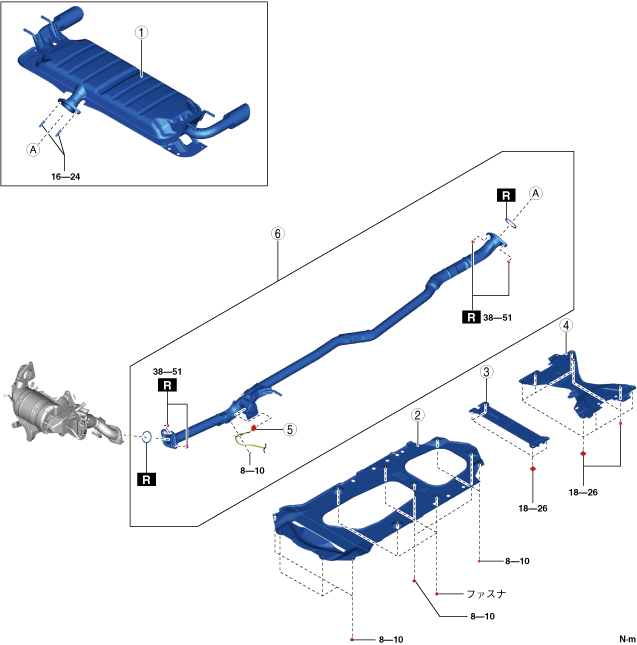 ①
Ⓐ
16—24
R
Ⓐ
⑥
R 38—51
④
38—51
R
③
⑤
②
R
8—10
18—26
18—26
8—10
ファスナ
8—10
8—10
N·m