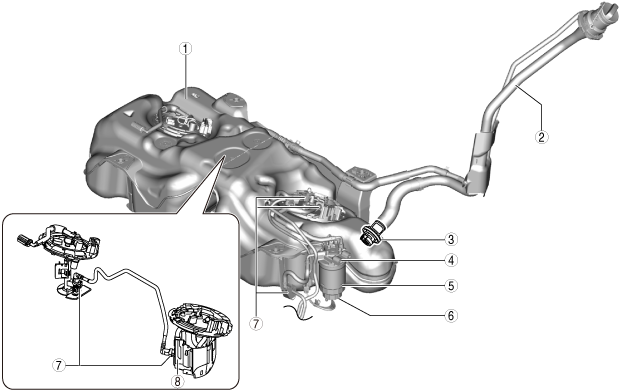 1
2
3
4
5
6
7
7
8