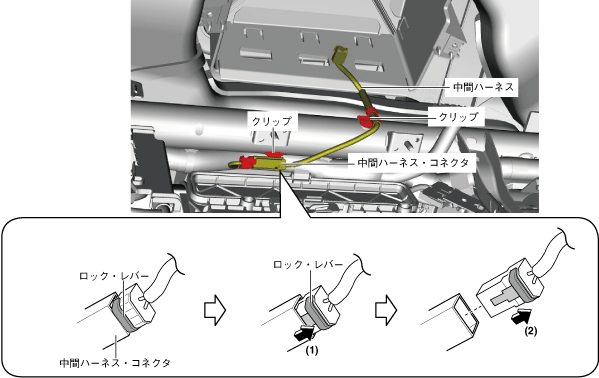 中間ハーネス

クリップ

クリップ

中間ハーネス・コネクタ

ロック・レバー

中間ハーネス・コネクタ

ロック・レバー

(1)

(2)