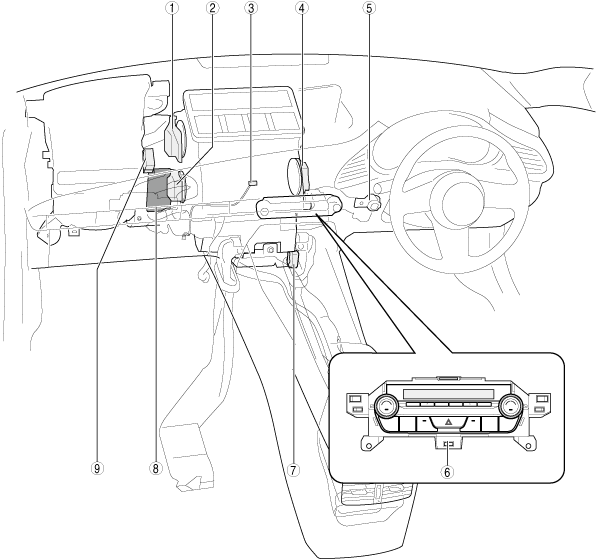 1
2
3
4
5
9
8
7
6