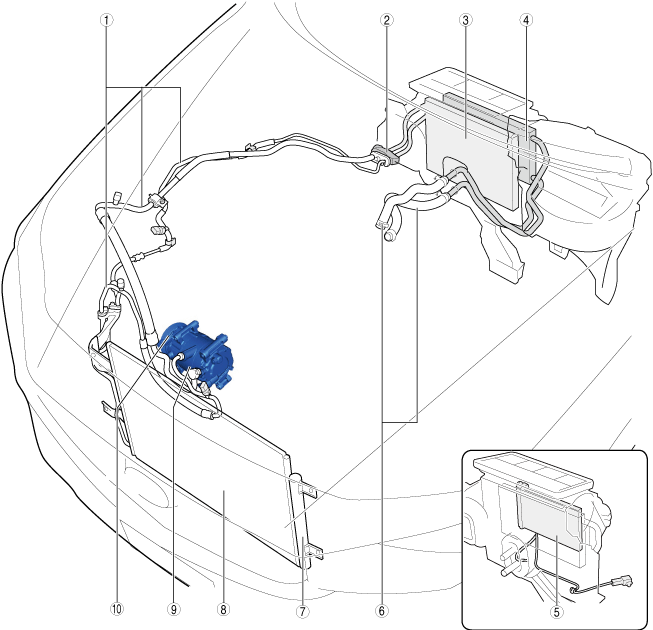 1
2
3
4
10
9
8
7
6
5