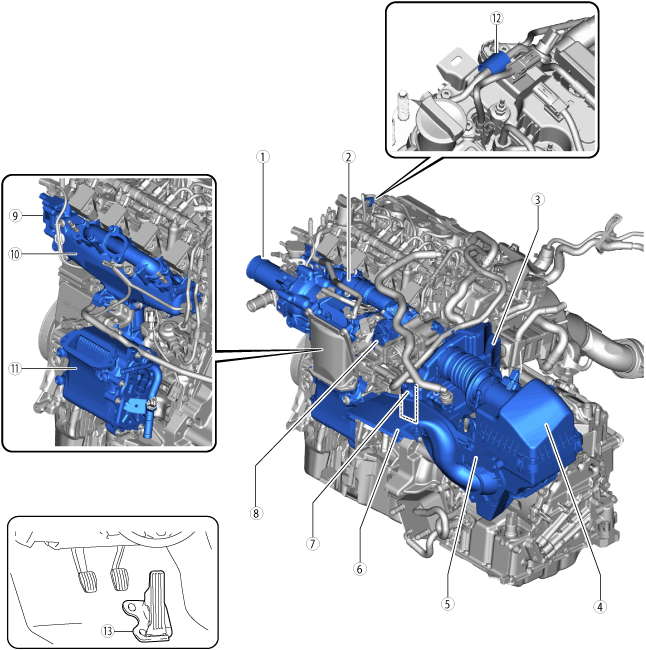 12
1
2
3
9
10
11
8
7
6
5
4
13