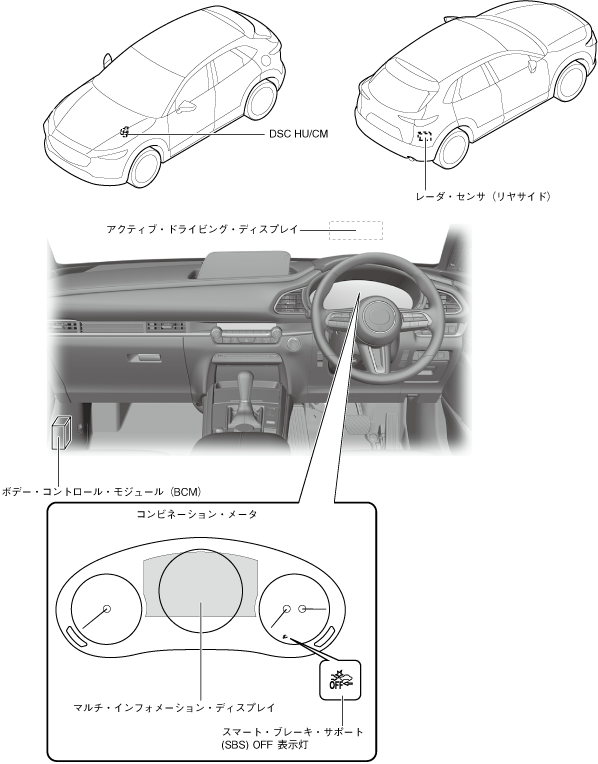 DSC HU/CM

レーダ・センサ（リヤサイド）

アクティブ・ドライビング・ディスプレイ

ボデー・コントロール・モジュール（BCM）

コンビネーション・メータ

OFF

マルチ・インフォメーション・ディスプレイ

スマート・ブレーキ・サポート (SBS) OFF 表示灯