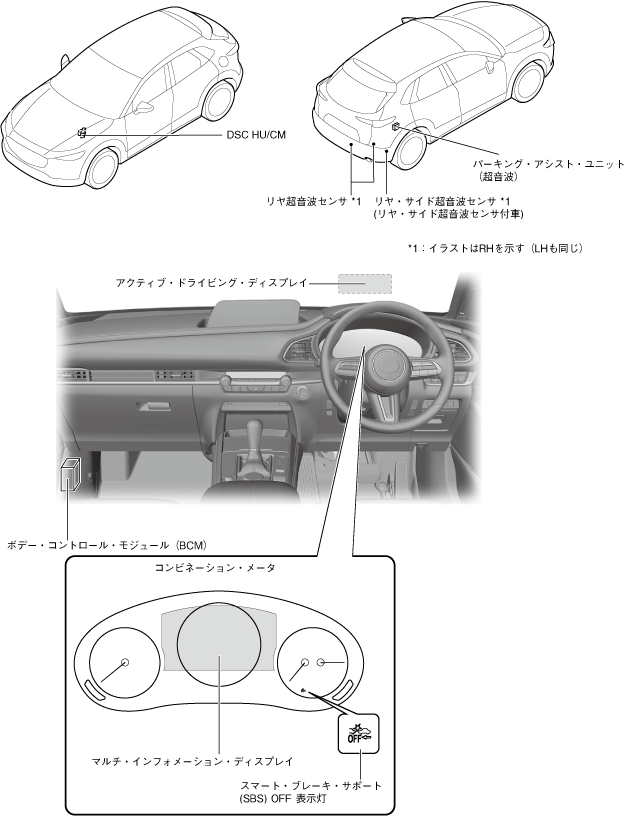 DSC HU/CM

パーキング・アシスト・ユニット
(超音波)

リヤ超音波センサ *1

リヤ・サイド超音波センサ *1
(リヤ・サイド超音波センサ付車)

*1：イラストはRHを示す（LHも同じ）

アクティブ・ドライビング・ディスプレイ

ボデー・コントロール・モジュール（BCM）

コンビネーション・メータ

OFF

マルチ・インフォメーション・ディスプレイ

スマート・ブレーキ・サポート
(SBS) OFF 表示灯