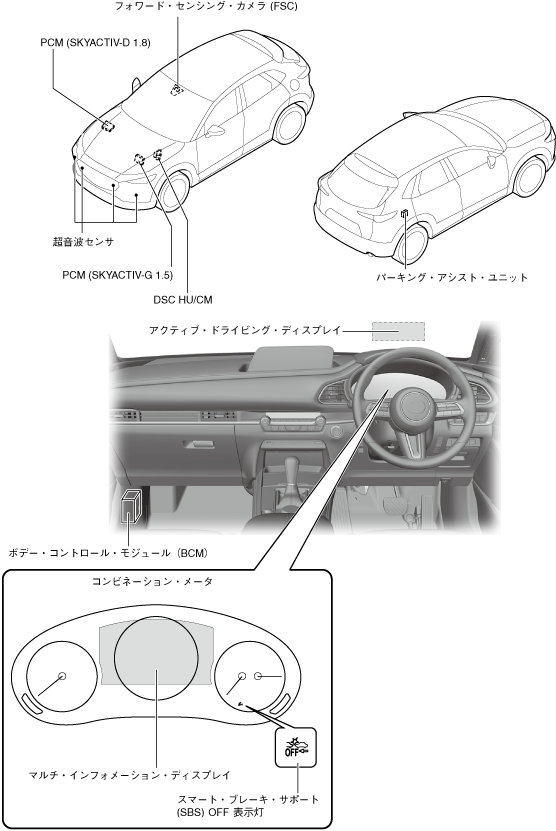 フォワード・センシング・カメラ (FSC)

PCM (SKYACTIV-D 1.8)

超音波センサ

PCM (SKYACTIV-G 1.5)

DSC HU/CM

パーキング・アシスト・ユニット

アクティブ・ドライビング・ディスプレイ

ボデー・コントロール・モジュール (BCM)

コンビネーション・メータ

OFF

マルチ・インフォメーション・ディスプレイ

スマート・ブレーキ・サポート (SBS) OFF 表示灯