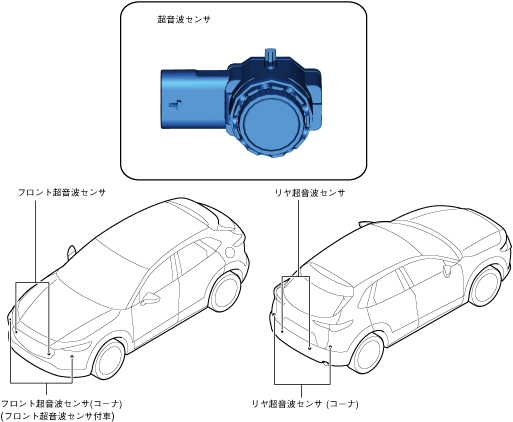 超音波センサ

フロント超音波センサ

リヤ超音波センサ

フロント超音波センサ(コーナ)
(フロント超音波センサ付車)

リヤ超音波センサ (コーナ)