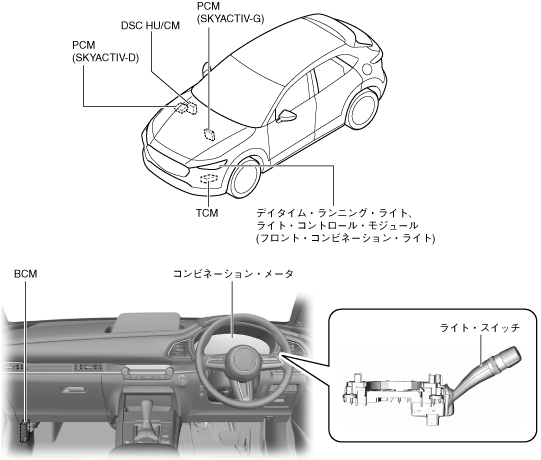 PCM
(SKYACTIV-G)

DSC HU/CM

PCM
(SKYACTIV-D)

TCM

デイタイム・ランニング・ライト、
ライト・コントロール・モジュール
(フロント・コンビネーション・ライト)

BCM

コンビネーション・メータ

ライト・スイッチ