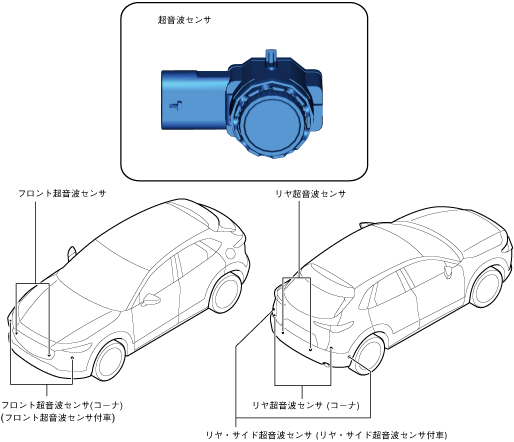 超音波センサ

フロント超音波センサ

リヤ超音波センサ

フロント超音波センサ(コーナ)
(フロント超音波センサ付車)

リヤ超音波センサ (コーナ)

リヤ・サイド超音波センサ (リヤ・サイド超音波センサ付車)