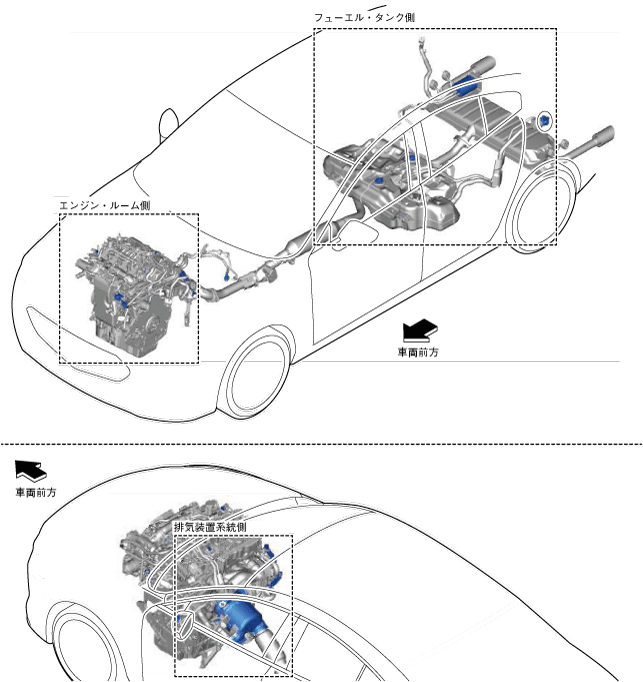 フューエル・タンク側

エンジン・ルーム側

車両前方

車両前方

排気装置系統側