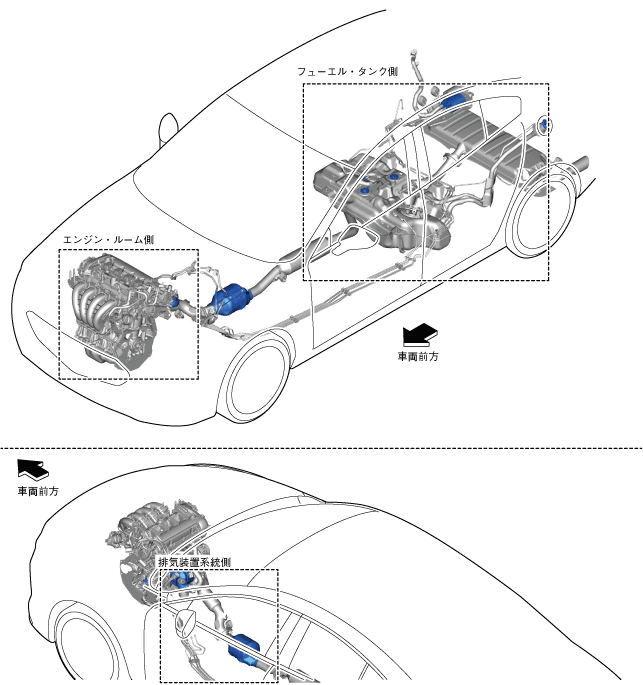 フューエル・タンク側

エンジン・ルーム側

車両前方

車両前方

排気装置系統側