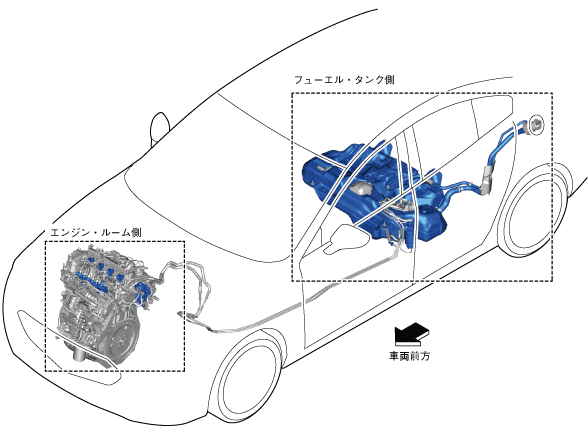 フューエル・タンク側

エンジン・ルーム側

車両前方