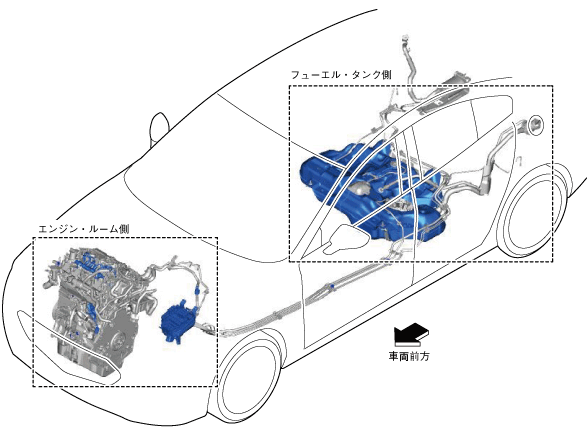 フューエル・タンク側

エンジン・ルーム側

車両前方