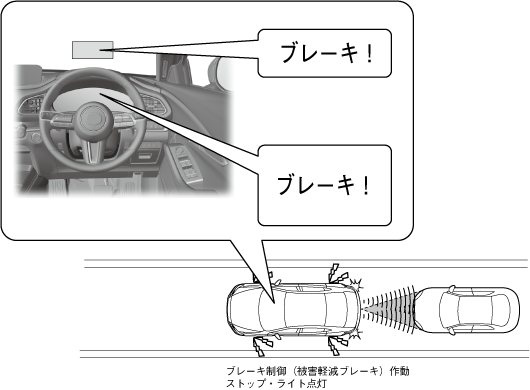 ブレーキ！

ブレーキ！

ブレーキ制御（被害軽減ブレーキ）作動
ストップ・ライト点灯