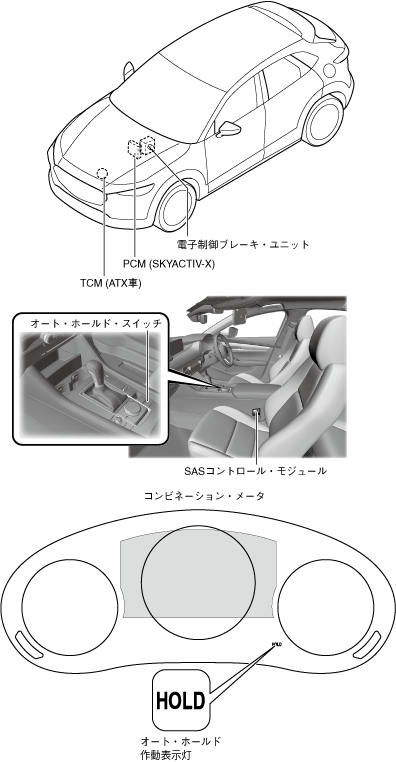 電子制御ブレーキ・ユニット
PCM (SKYACTIV-X)
TCM (ATX車)

オート・ホールド・スイッチ

SASコントロール・モジュール

コンビネーション・メータ

HOLD

HOLD

オート・ホールド
作動表示灯