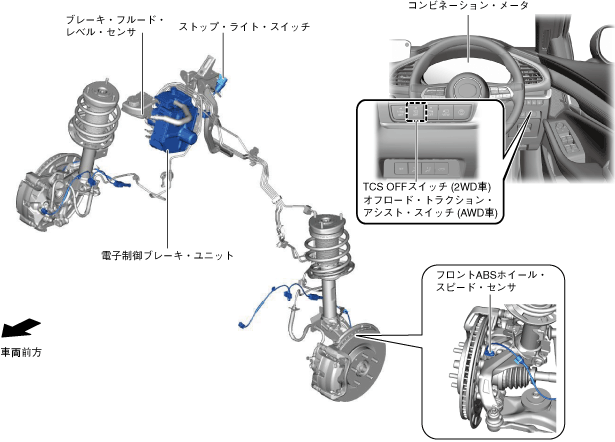 ブレーキ・フルード・レベル・センサ

ストップ・ライト・スイッチ

コンビネーション・メータ

TCS OFFスイッチ (2WD車)
オフロード・トラクション・アシスト・スイッチ (AWD車)

電子制御ブレーキ・ユニット

フロントABSホイール・スピード・センサ

車両前方