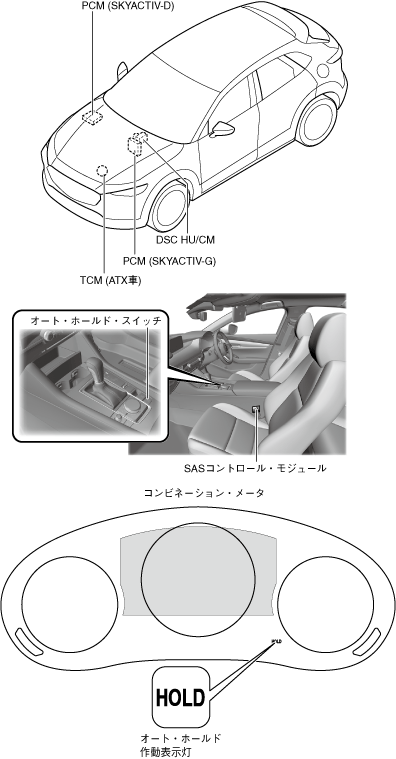 PCM (SKYACTIV-D)

DSC HU/CM

PCM (SKYACTIV-G)

TCM (ATX車)

オート・ホールド・スイッチ

SASコントロール・モジュール

コンビネーション・メータ

HOLD

HOLD

オート・ホールド
作動表示灯