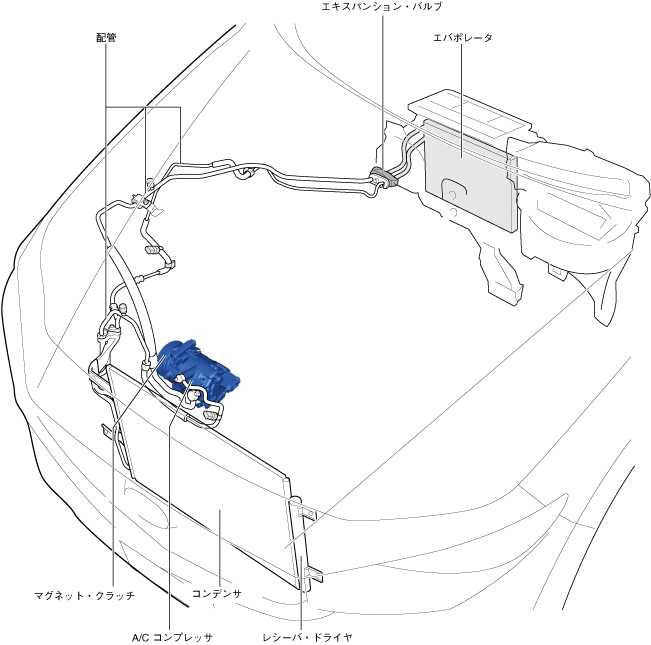 エキスパンション・バルブ
配管
エバポレータ
マグネット・クラッチ
コンデンサ
A/C コンプレッサ
レシーバ・ドライヤ