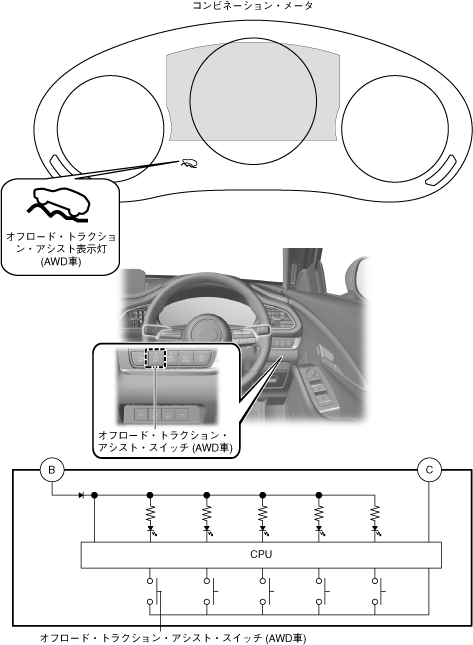 コンビネーション・メータ

オフロード・トラクション・アシスト表示灯 (AWD車)

オフロード・トラクション・アシスト・スイッチ (AWD車)

B

C

CPU

オフロード・トラクション・アシスト・スイッチ (AWD車)