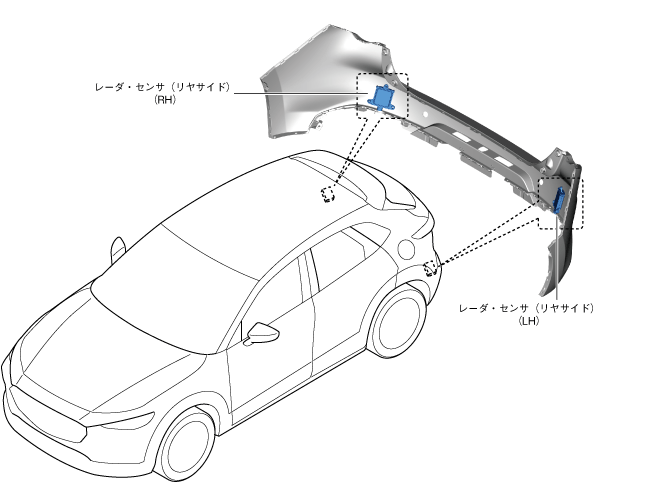 レーダ・センサ（リヤサイド）
（RH）

レーダ・センサ（リヤサイド）
（LH）