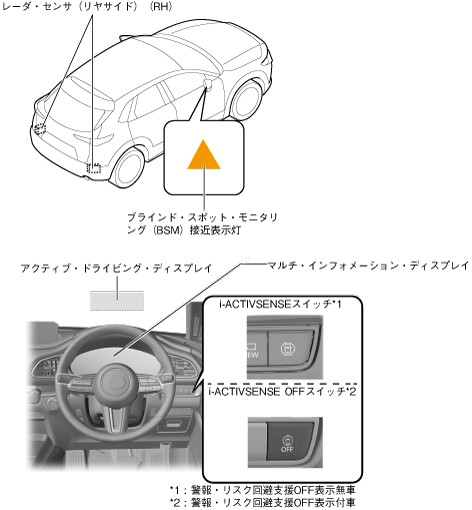 レーダ・センサ（リヤサイド）（RH）

ブラインド・スポット・モニタリング（BSM）接近表示灯

アクティブ・ドライビング・ディスプレイ

マルチ・インフォメーション・ディスプレイ

i-ACTIVSENSEスイッチ*1

EW

i-ACTIVSENSE OFFスイッチ*2

OFF

*1：警報・リスク回避支援OFF表示無車
*2：警報・リスク回避支援OFF表示付車