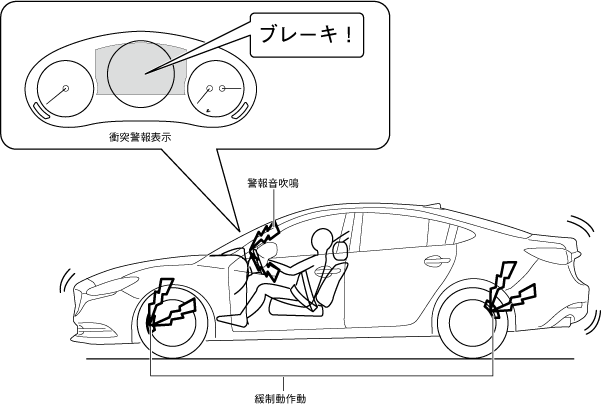 ブレーキ！

衝突警報表示

警報音吹鳴

緩制動作動