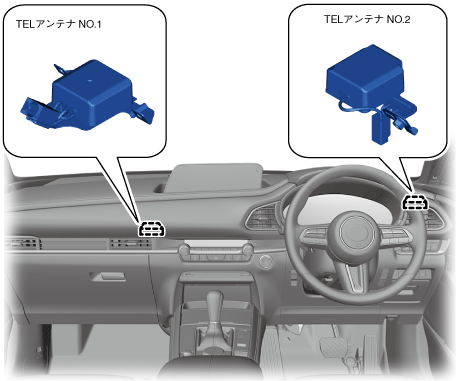 TELアンテナ NO.1

TELアンテナ NO.2