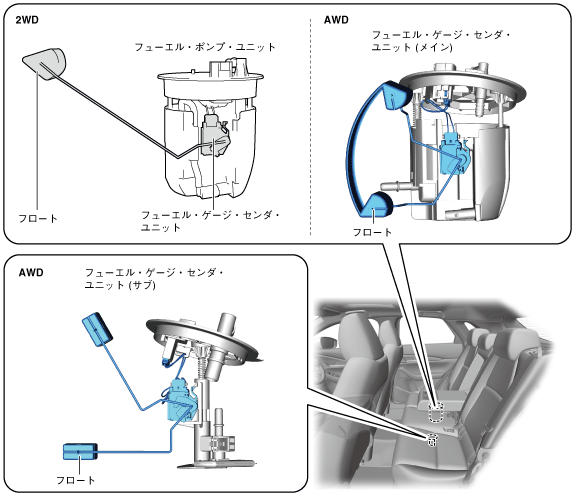 2WD

フューエル・ポンプ・ユニット

フロート

フューエル・ゲージ・センダ・ユニット

AWD

フューエル・ゲージ・センダ・ユニット (メイン)

フロート

AWD

フューエル・ゲージ・センダ・ユニット (サブ)

フロート