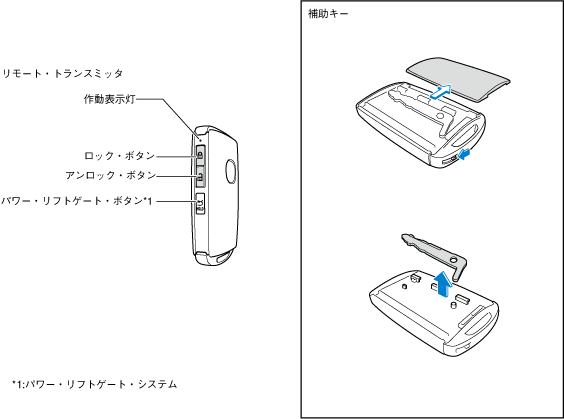 リモート・トランスミッタ

作動表示灯

ロック・ボタン

アンロック・ボタン

パワー・リフトゲート・ボタン*1

*1:パワー・リフトゲート・システム

補助キー