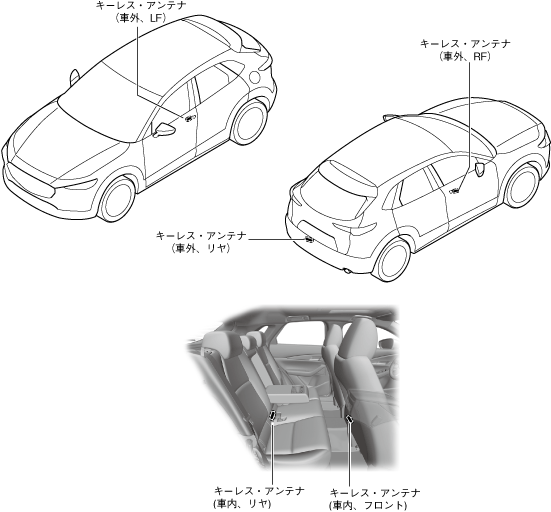 キーレス・アンテナ
(車外、LF)

キーレス・アンテナ
(車外、RF)

キーレス・アンテナ
(車外、リヤ)

キーレス・アンテナ
(車内、リヤ)

キーレス・アンテナ
(車内、フロント)