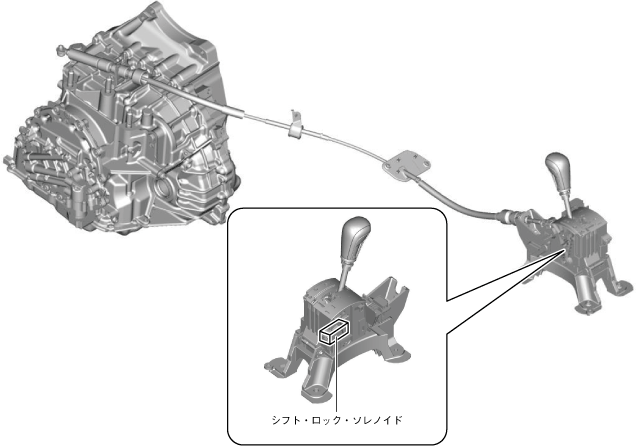 シフト・ロック・ソレノイド