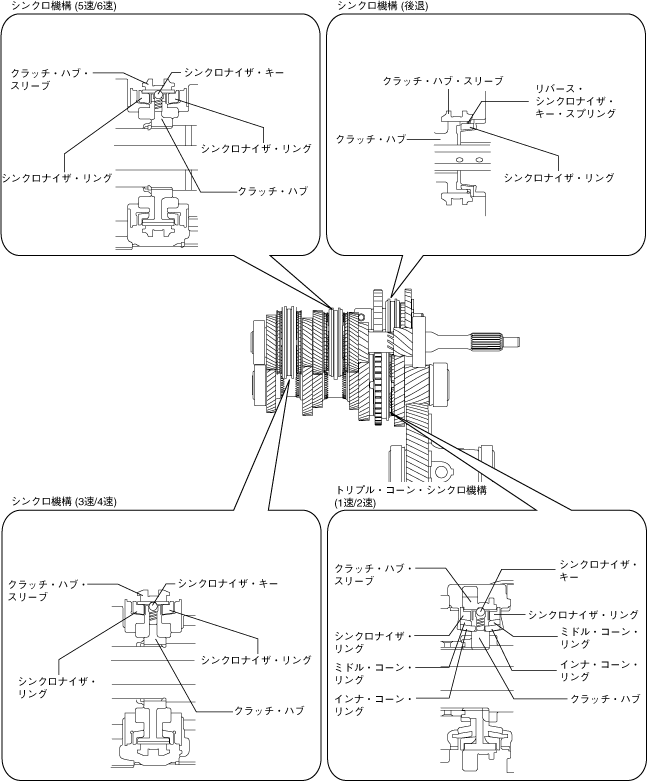 シンクロ機構 (5速/6速)

クラッチ・ハブ・スリーブ

シンクロナイザ・キー

シンクロナイザ・リング

シンクロナイザ・リング

クラッチ・ハブ

シンクロ機構 (後退)

クラッチ・ハブ・スリーブ

リバース・シンクロナイザ・キー・スプリング

クラッチ・ハブ

シンクロナイザ・リング

シンクロ機構 (3速/4速)

クラッチ・ハブ・スリーブ

シンクロナイザ・キー

シンクロナイザ・リング

シンクロナイザ・リング

クラッチ・ハブ

トリプル・コーン・シンクロ機構 (1速/2速)

クラッチ・ハブ・スリーブ

シンクロナイザ・キー

シンクロナイザ・リング

シンクロナイザ・リング

ミドル・コーン・リング

ミドル・コーン・リング

インナ・コーン・リング

インナ・コーン・リング

クラッチ・ハブ