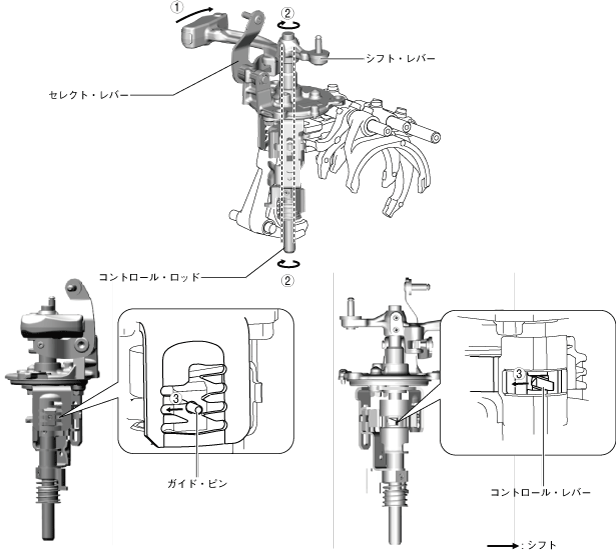 ①
②
シフト・レバー
セレクト・レバー
コントロール・ロッド
②
3
ガイド・ピン
3
コントロール・レバー
: シフト