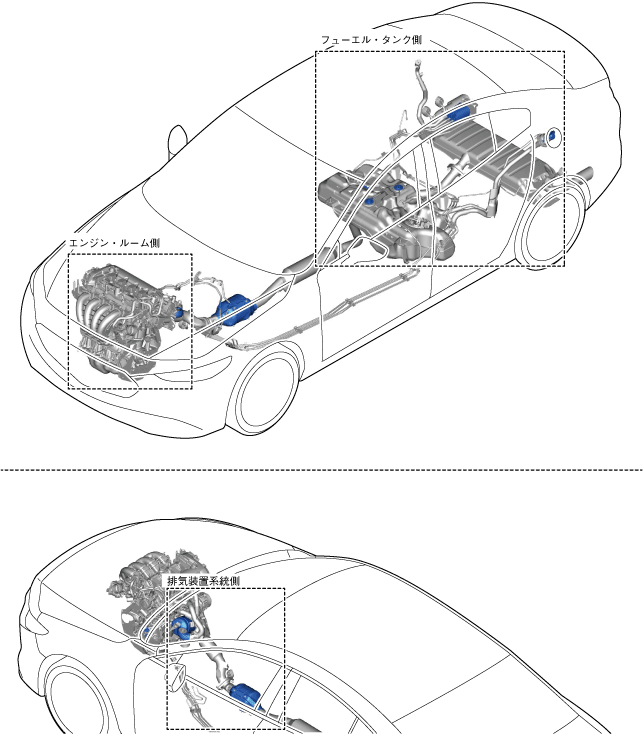 フューエル・タンク側

エンジン・ルーム側

排気装置系統側