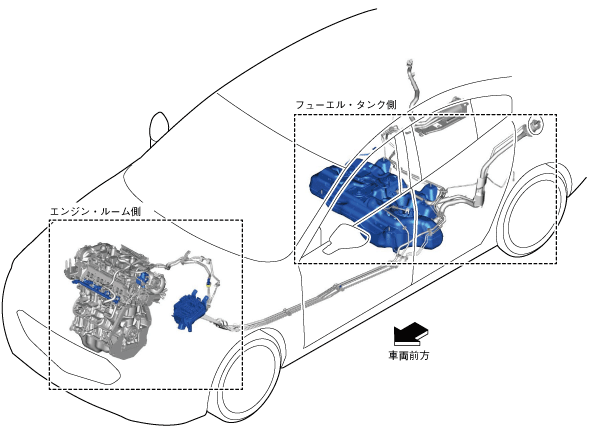 フューエル・タンク側

エンジン・ルーム側

車両前方