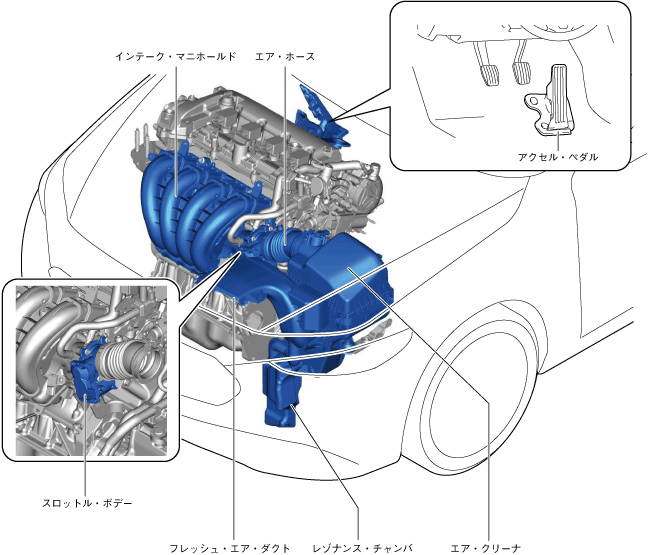 インテーク・マニホールド

エア・ホース

アクセル・ペダル

スロットル・ボデー

フレッシュ・エア・ダクト

レゾナンス・チャンバ

エア・クリーナ