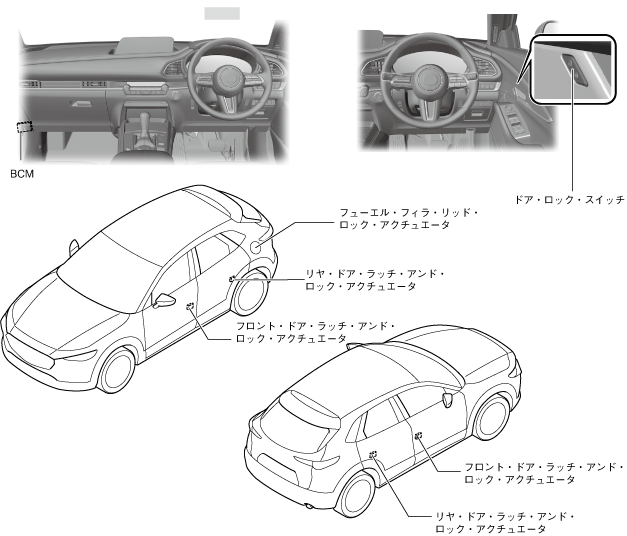 BCM

ドア・ロック・スイッチ

フューエル・フィラ・リッド・ロック・アクチュエータ

リヤ・ドア・ラッチ・アンド・ロック・アクチュエータ

フロント・ドア・ラッチ・アンド・ロック・アクチュエータ

フロント・ドア・ラッチ・アンド・ロック・アクチュエータ

リヤ・ドア・ラッチ・アンド・ロック・アクチュエータ