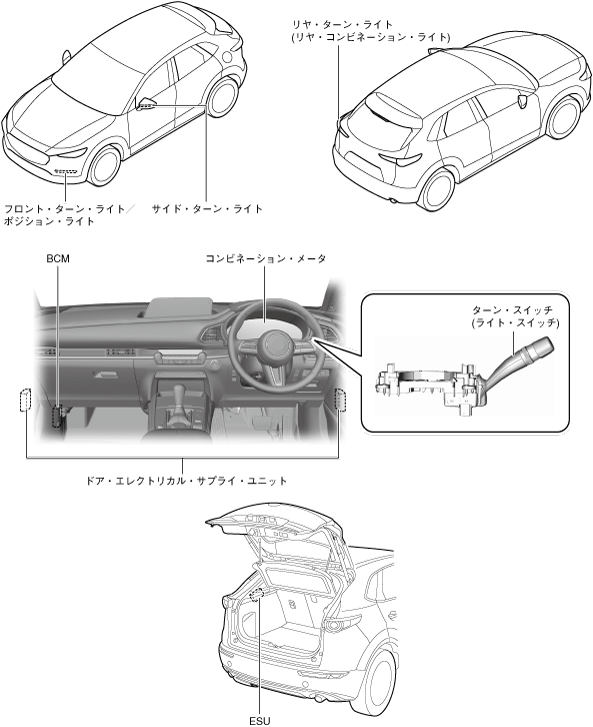 リヤ・ターン・ライト
(リヤ・コンビネーション・ライト)

フロント・ターン・ライト／
ポジション・ライト

サイド・ターン・ライト

BCM

コンビネーション・メータ

ターン・スイッチ
(ライト・スイッチ)

ドア・エレクトリカル・サプライ・ユニット

ESU