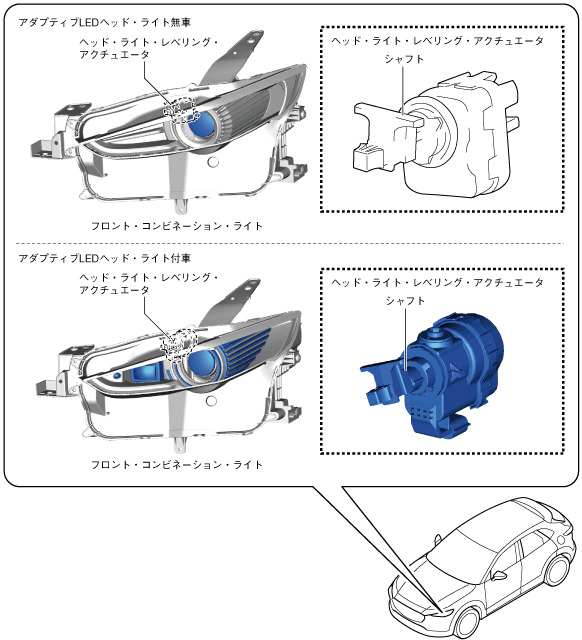 アダプティブLEDヘッド・ライト無車

ヘッド・ライト・レベリング・アクチュエータ

ヘッド・ライト・レベリング・アクチュエータ

シャフト

フロント・コンビネーション・ライト

アダプティブLEDヘッド・ライト付車

ヘッド・ライト・レベリング・アクチュエータ

ヘッド・ライト・レベリング・アクチュエータ

シャフト

フロント・コンビネーション・ライト