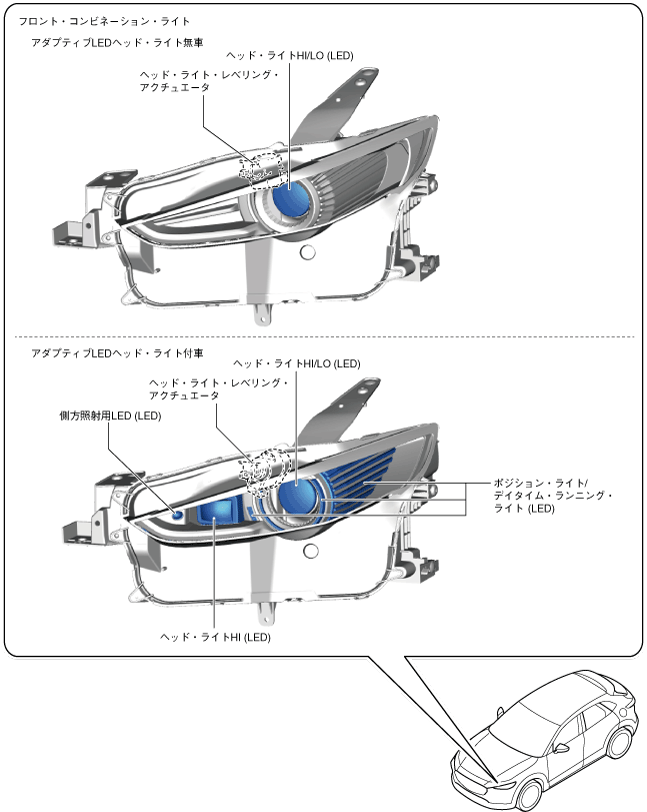 フロント・コンビネーション・ライト

アダプティブLEDヘッド・ライト無車

ヘッド・ライトHI/LO (LED)

ヘッド・ライト・レベリング・アクチュエータ

アダプティブLEDヘッド・ライト付車

ヘッド・ライトHI/LO (LED)

ヘッド・ライト・レベリング・アクチュエータ

側方照射用LED (LED)

ポジション・ライト/デイタイム・ランニング・ライト (LED)

ヘッド・ライトHI (LED)