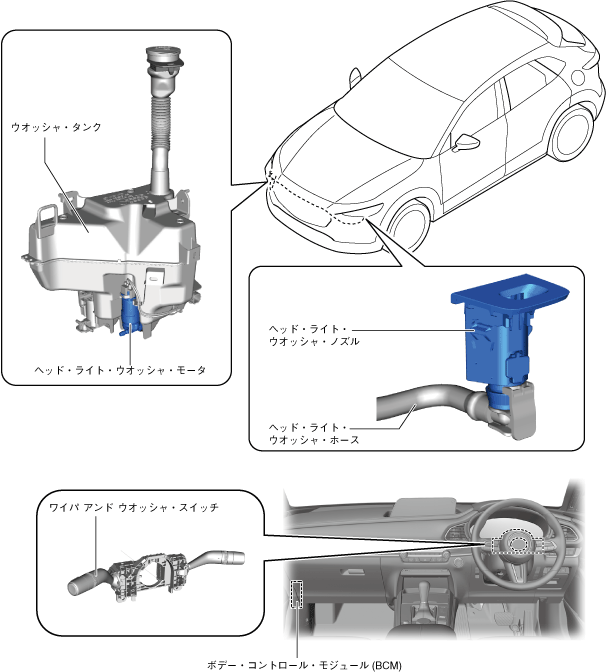 ウオッシャ・タンク

ヘッド・ライト・ウオッシャ・モータ

ヘッド・ライト・ウオッシャ・ノズル

ヘッド・ライト・ウオッシャ・ホース

ワイパ アンド ウオッシャ・スイッチ

ボデー・コントロール・モジュール (BCM)