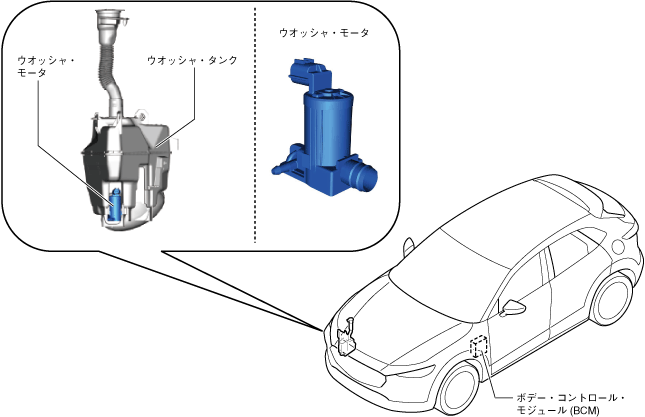 ウオッシャ・モータ

ウオッシャ・タンク

ウオッシャ・モータ

ボデー・コントロール・モジュール (BCM)