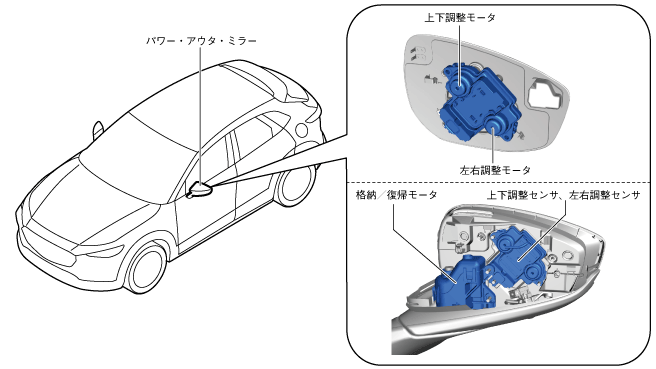 パワー・アウタ・ミラー

上下調整モータ

左右調整モータ

格納／復帰モータ

上下調整センサ、左右調整センサ