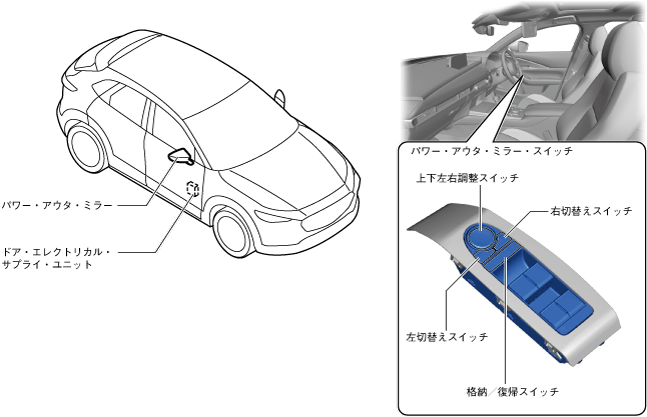 パワー・アウタ・ミラー

ドア・エレクトリカル・サプライ・ユニット

パワー・アウタ・ミラー・スイッチ

上下左右調整スイッチ

右切替えスイッチ

左切替えスイッチ

格納／復帰スイッチ