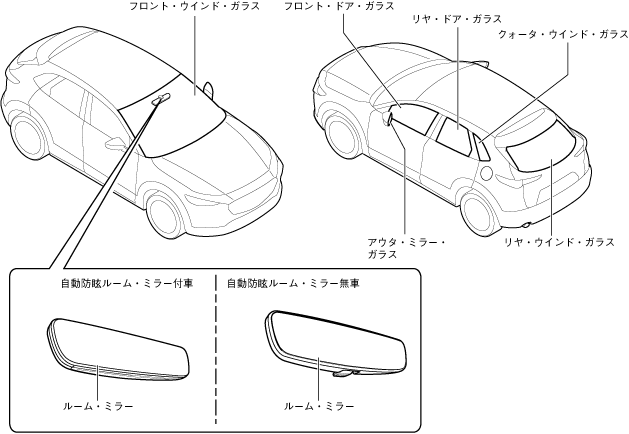 フロント・ウインド・ガラス

フロント・ドア・ガラス

リヤ・ドア・ガラス

クォータ・ウインド・ガラス

アウタ・ミラー・ガラス

リヤ・ウインド・ガラス

自動防眩ルーム・ミラー付車

ルーム・ミラー

自動防眩ルーム・ミラー無車

ルーム・ミラー