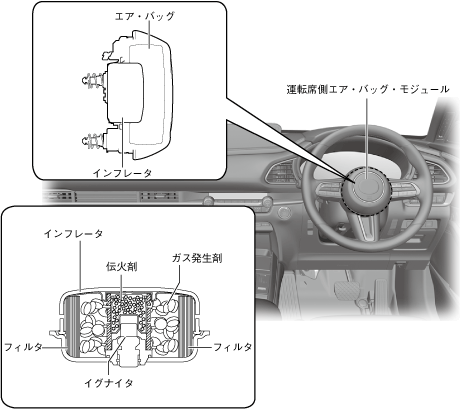 エア・バッグ

インフレータ

運転席側エア・バッグ・モジュール

インフレータ

伝火剤

ガス発生剤

フィルタ

フィルタ

イグナイタ