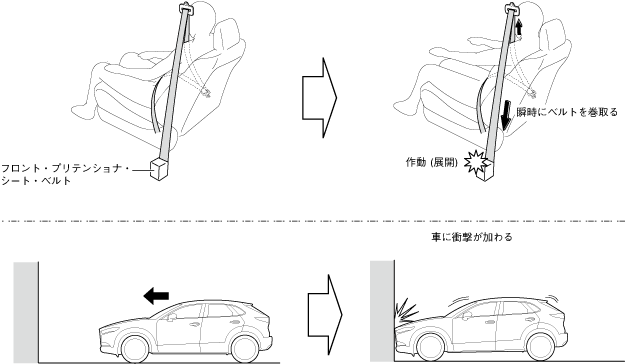 フロント・プリテンショナ・シート・ベルト

瞬時にベルトを巻取る

作動 (展開)

車に衝撃が加わる