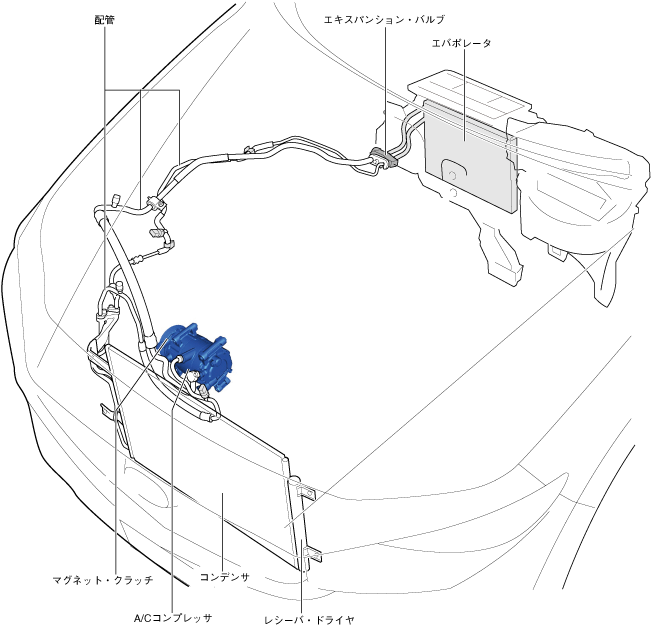 配管

エキスパンション・バルブ

エバポレータ

マグネット・クラッチ

コンデンサ

A/Cコンプレッサ

レシーバ・ドライヤ