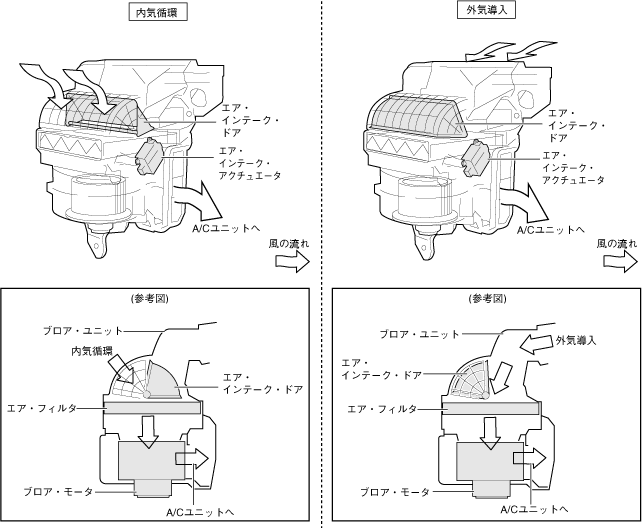 内気循環

エア・インテーク・ドア

エア・インテーク・アクチュエータ

A/Cユニットへ

風の流れ

(参考図)

ブロア・ユニット

内気循環

エア・インテーク・ドア

エア・フィルタ

ブロア・モータ

A/Cユニットへ

外気導入

エア・インテーク・ドア

エア・インテーク・アクチュエータ

A/Cユニットへ

風の流れ

(参考図)

ブロア・ユニット

外気導入

エア・インテーク・ドア

エア・フィルタ

ブロア・モータ

A/Cユニットへ